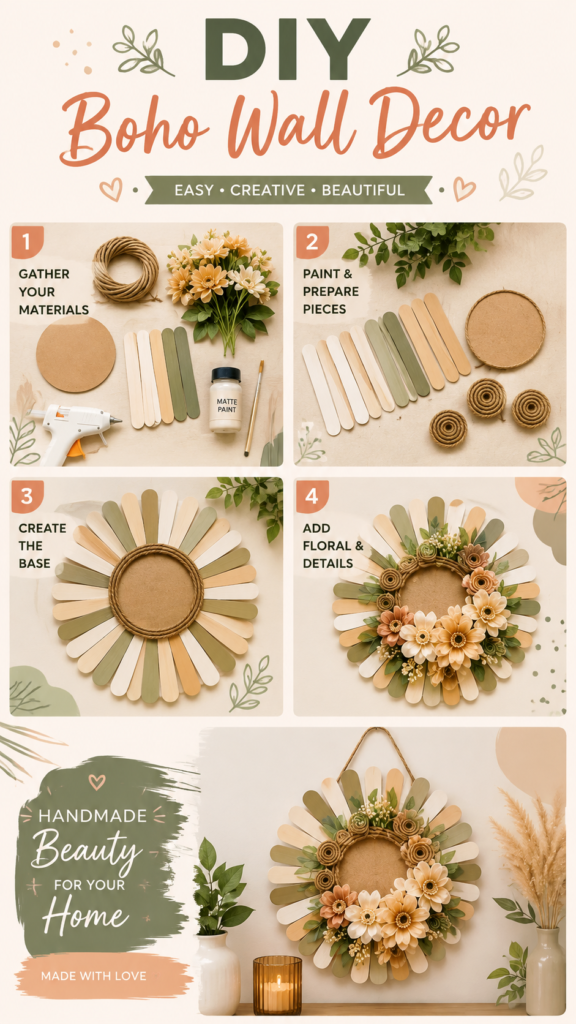 DIY
Boho Wall Decor
EASY • CREATIVE • BEAUTIFUL

1
GATHER YOUR MATERIALS

MATTE PAINT

2
PAINT & PREPARE PIECES

3
CREATE THE BASE

4
ADD FLORAL & DETAILS

HANDMADE
Beauty
FOR YOUR
Home

MADE WITH LOVE